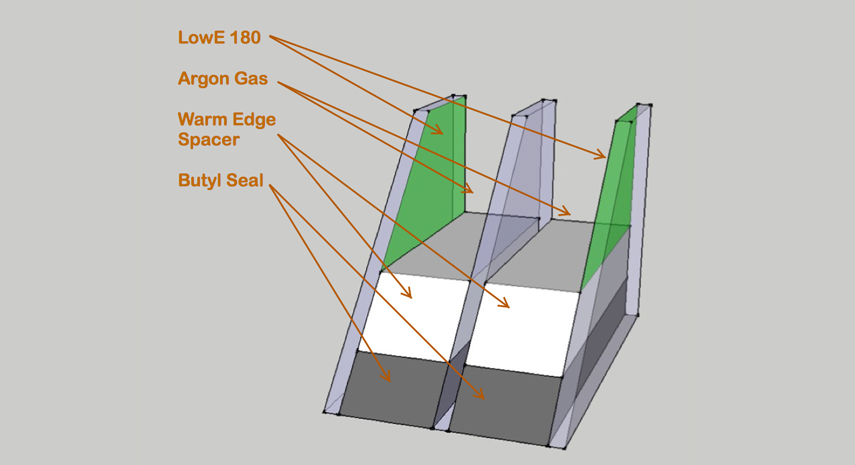 LowE 180

Argon Gas

Warm Edge Spacer

Butyl Seal